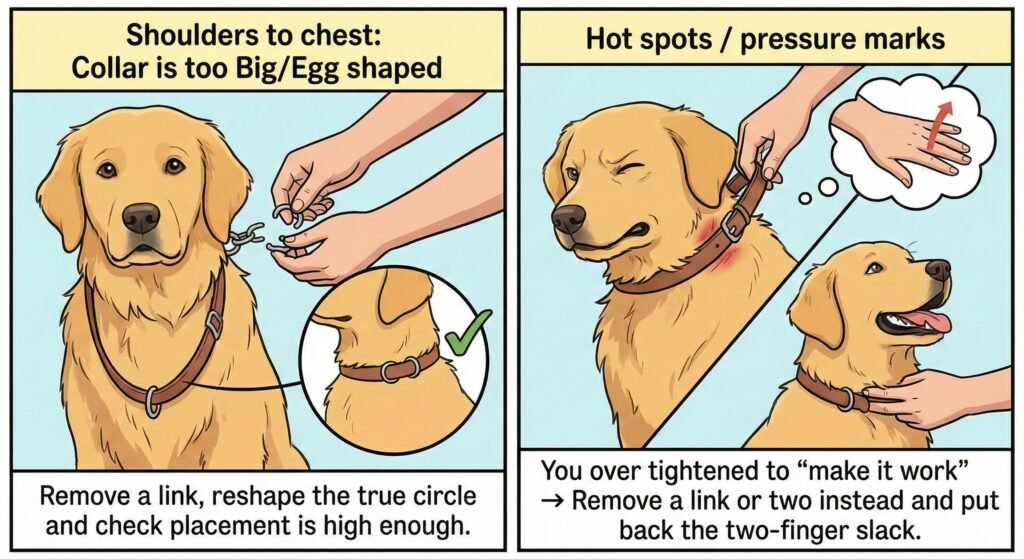 Shoulders to chest:
Collar is too Big/Egg shaped

Remove a link, reshape the true circle and check placement is high enough.

Hot spots / pressure marks

You over tightened to “make it work” → Remove a link or two instead and put back the two-finger slack.