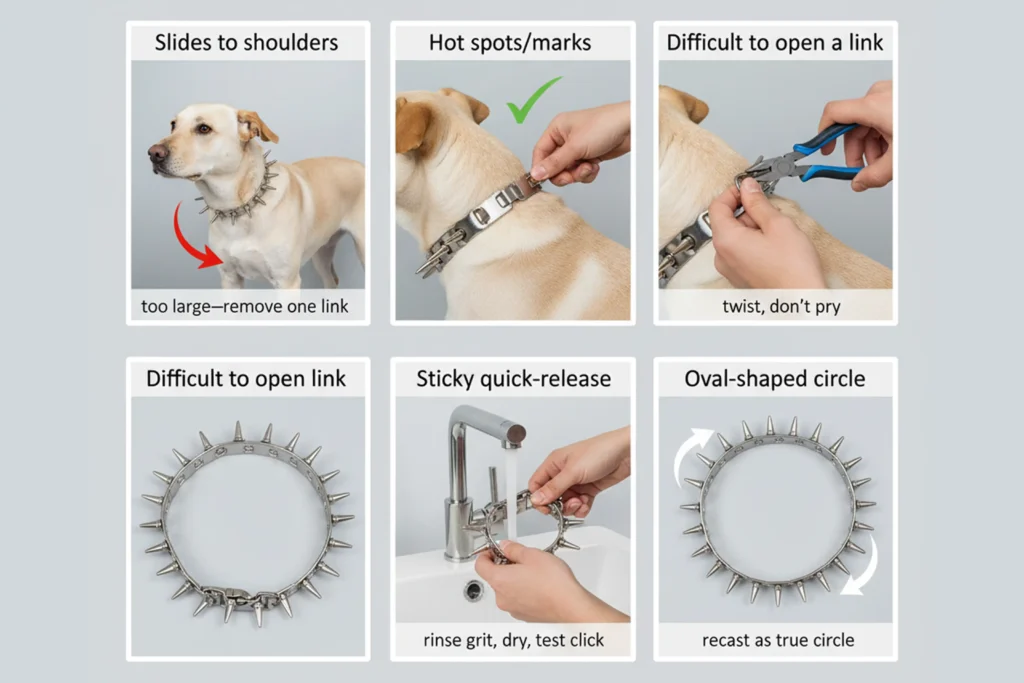 Slides to shoulders

too large—remove one link

Hot spots/marks

Difficult to open a link

twist, don't pry

Difficult to open link

Sticky quick-release

rinse grit, dry, test click

Oval-shaped circle

recast as true circle